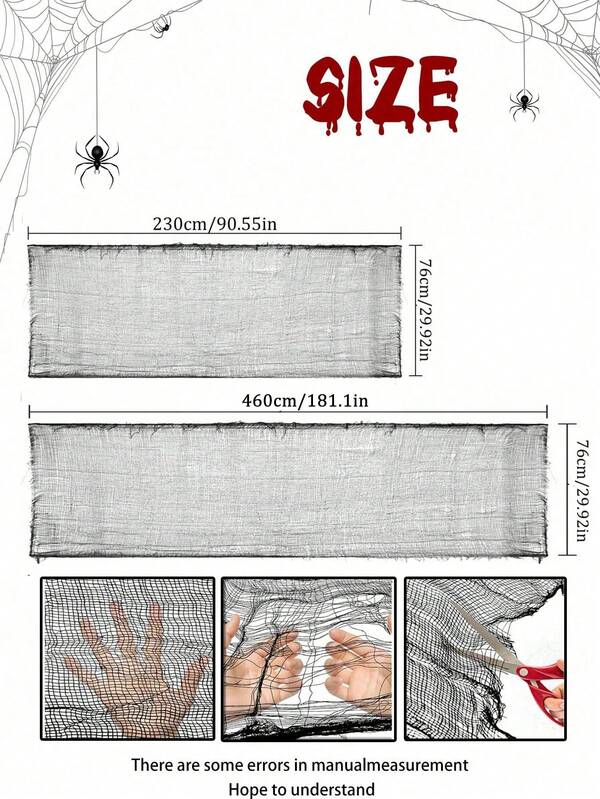 SIZE

230cm/90.55in

76cm/29.92in

460cm/181.1in

76cm/29.92in

There are some errors in manualmeasurement
Hope to understand