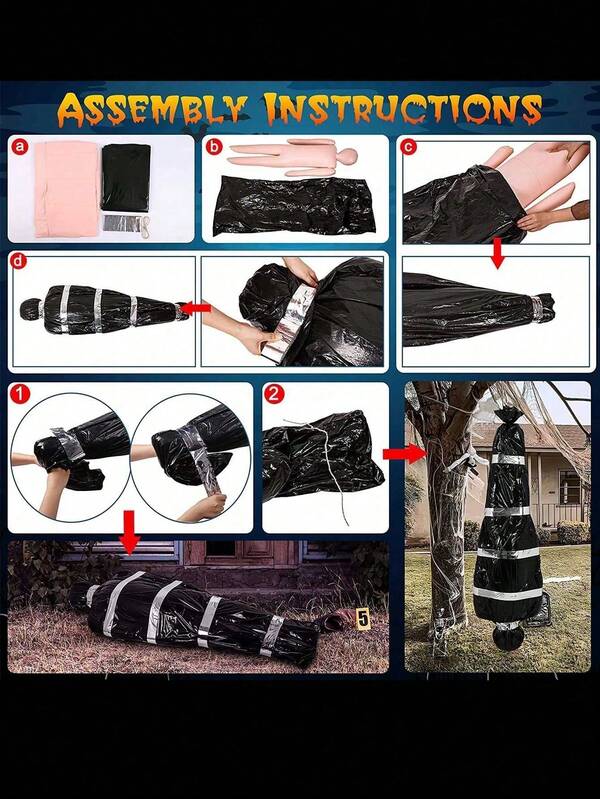 ASSEMBLY INSTRUCTIONS

a

b

c

d

1

2

5